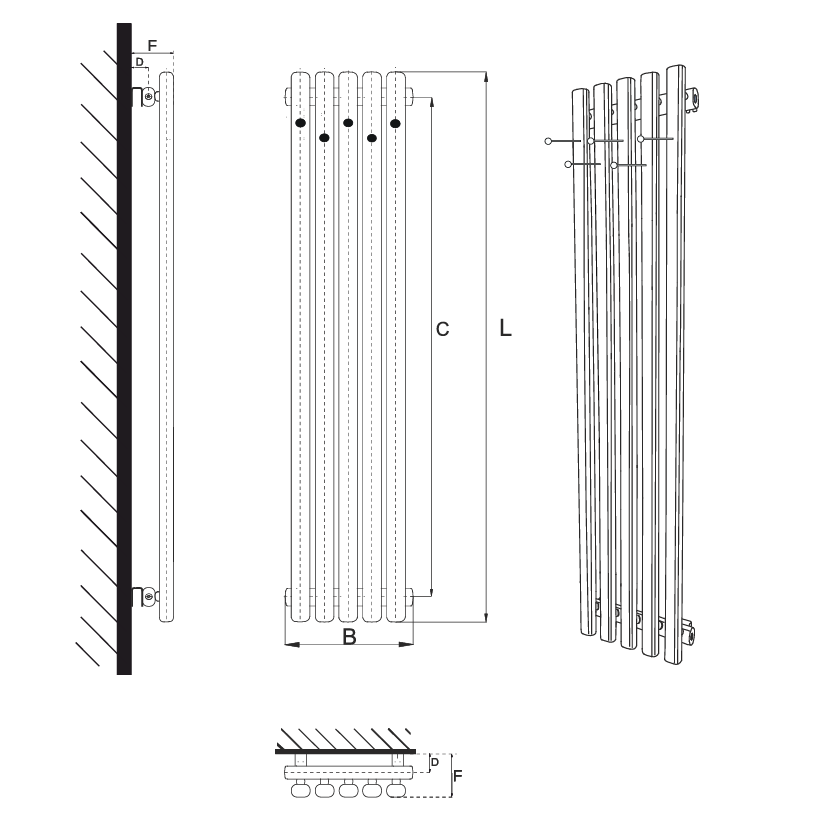 F
D
C
L
B
D
F