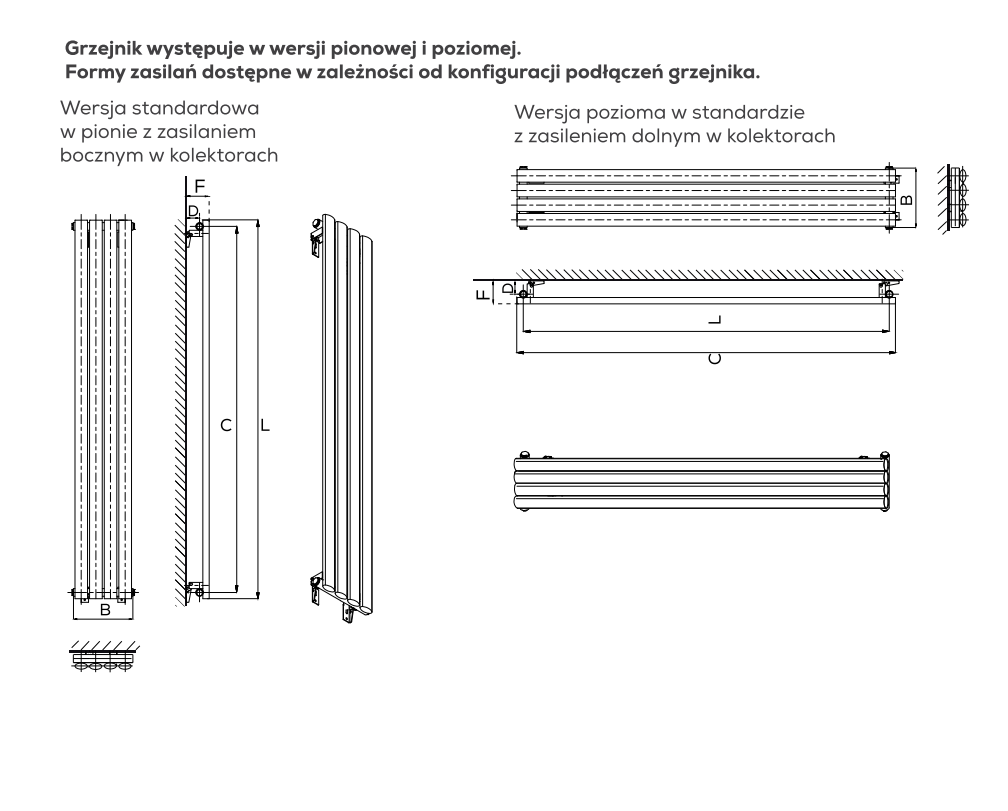 Grzejnik występuje w wersji pionowej i poziomej.
Formy zasilań dostępne w zależności od konfiguracji podłączeń grzejnika.

Wersja standardowa w pionie z zasilaniem bocznym w kolektorach

F
D
C
L
B

Wersja pozioma w standardzie z zasileniem dolnym w kolektorach

B
F
D
L
C